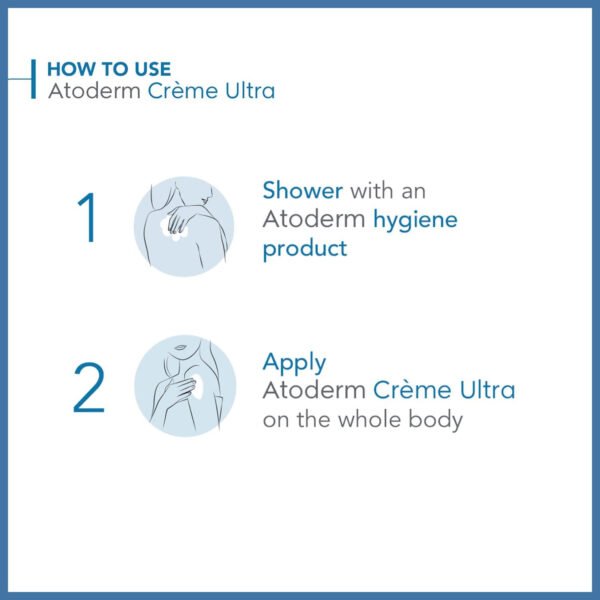 HOW TO USE
Atoderm Crème Ultra

1

Shower with an Atoderm hygiene product

2

Apply
Atoderm Crème Ultra
on the whole body